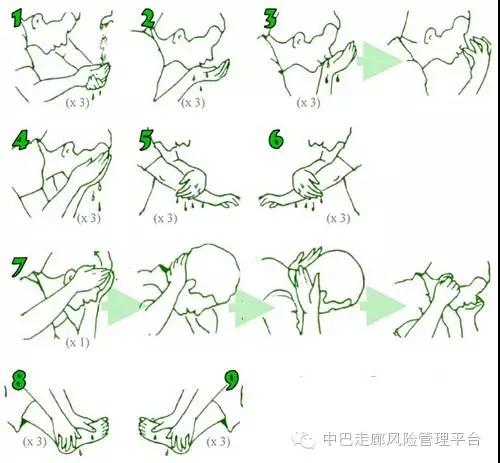 1
(x 3)

2
(x 3)

3
(x 3)

4
(x 3)

5
(x 3)

6
(x 3)

7
(x 1)

8
(x 3)

9
(x 3)

中巴走廊风险管理平台